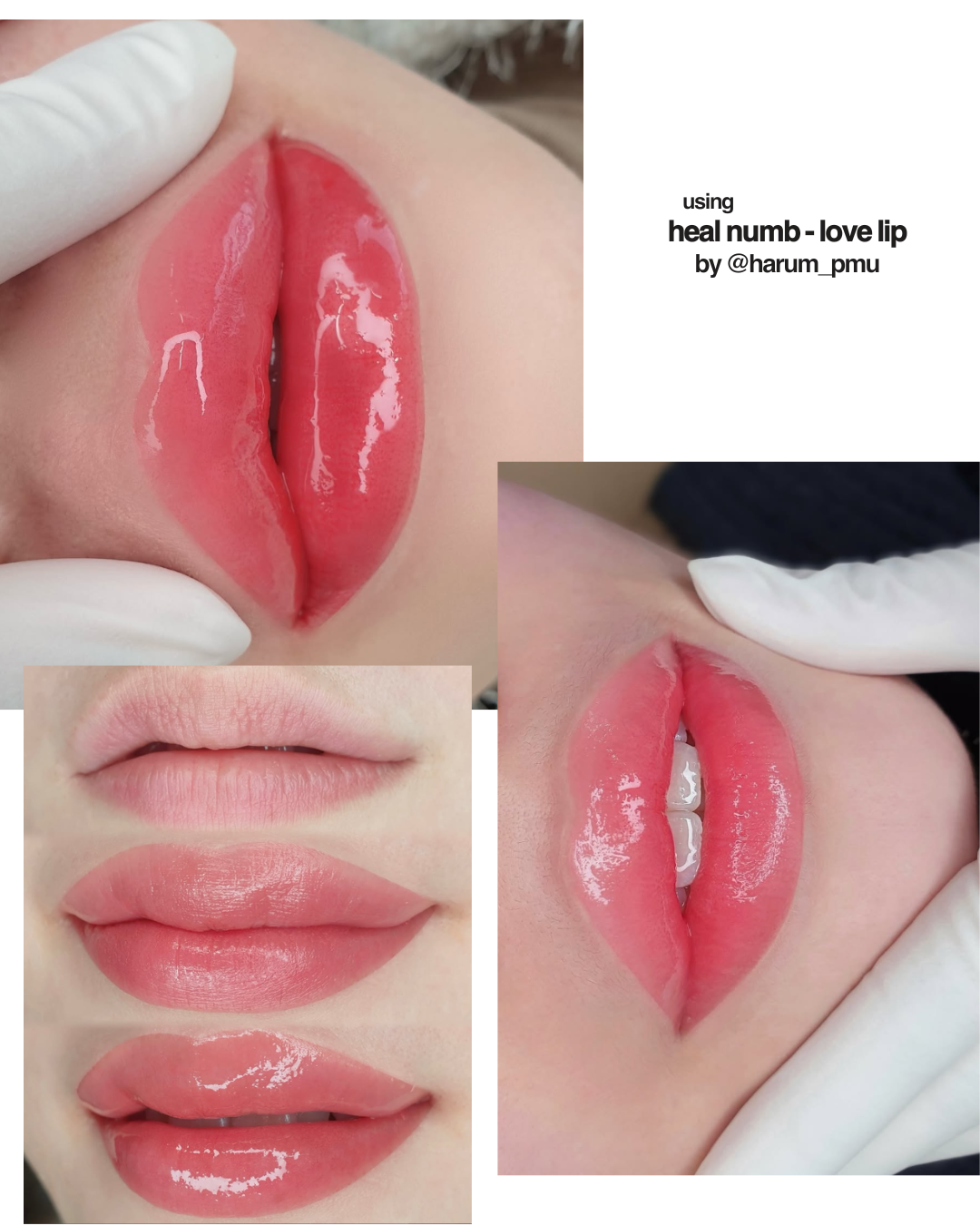 using
heal numb - love lip
by @harum_pmu